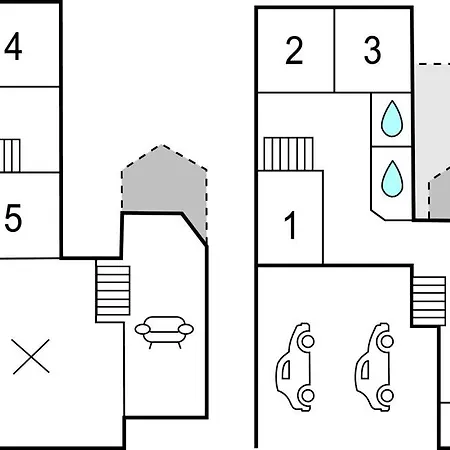 4

5

2

3

1